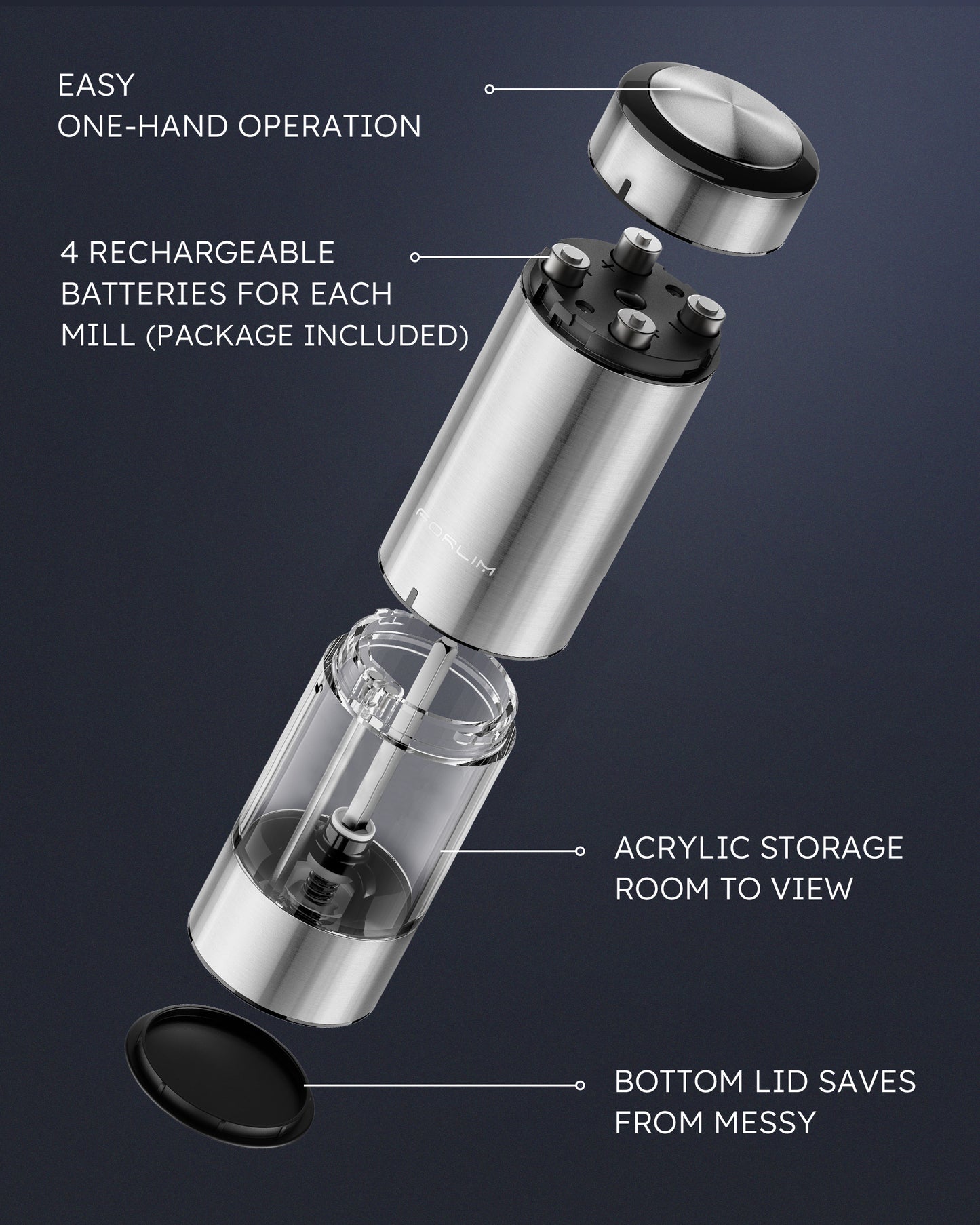 EASY
ONE-HAND OPERATION

4 RECHARGEABLE BATTERIES FOR EACH MILL (PACKAGE INCLUDED)

FORLIM

ACRYLIC STORAGE ROOM TO VIEW

BOTTOM LID SAVES FROM MESSY