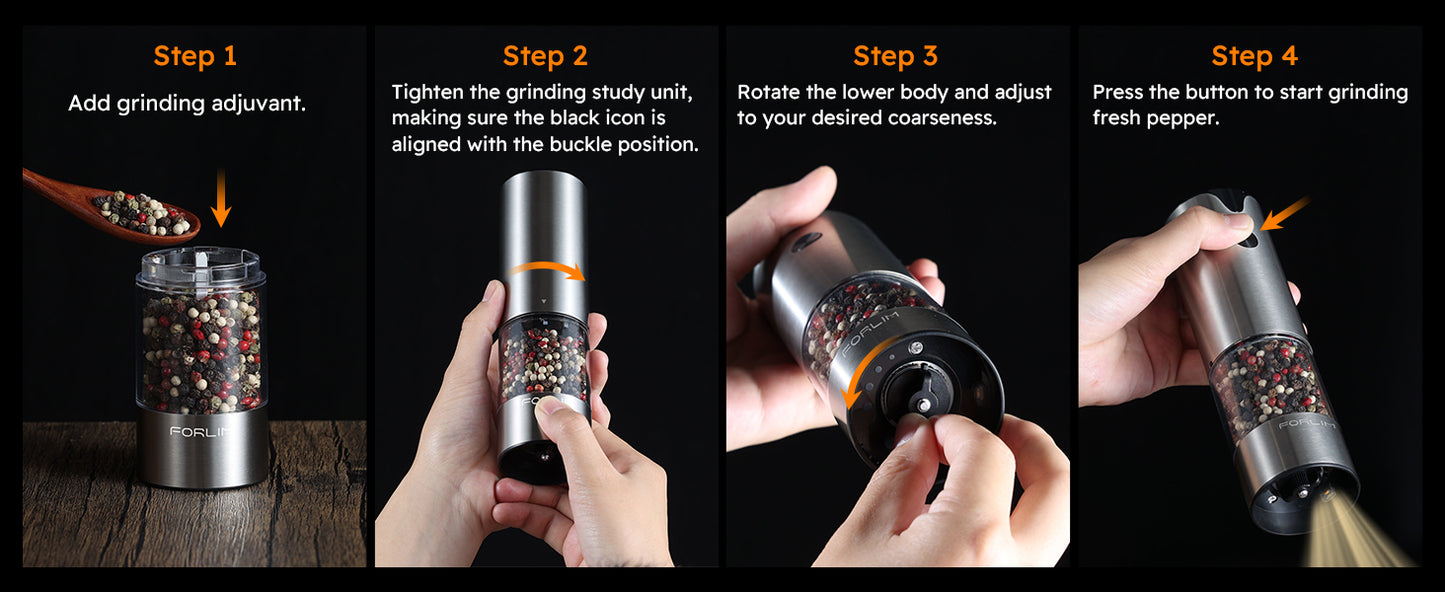 Step 1

Add grinding adjuvant.

FORLIM

Step 2

Tighten the grinding study unit, making sure the black icon is aligned with the buckle position.

FORLIM

Step 3

Rotate the lower body and adjust to your desired coarseness.

FORLIM

Step 4

Press the button to start grinding fresh pepper.

FORLIM